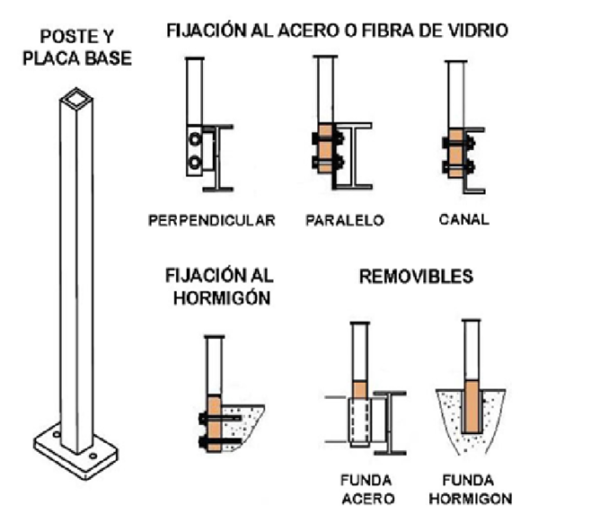 POSTE Y PLACA BASE

FIJACIÓN AL ACERO O FIBRA DE VIDRIO

PERPENDICULAR

PARALELO

CANAL

FIJACIÓN AL HORMIGÓN

REMOVIBLES

FUNDA ACERO

FUNDA HORMIGON